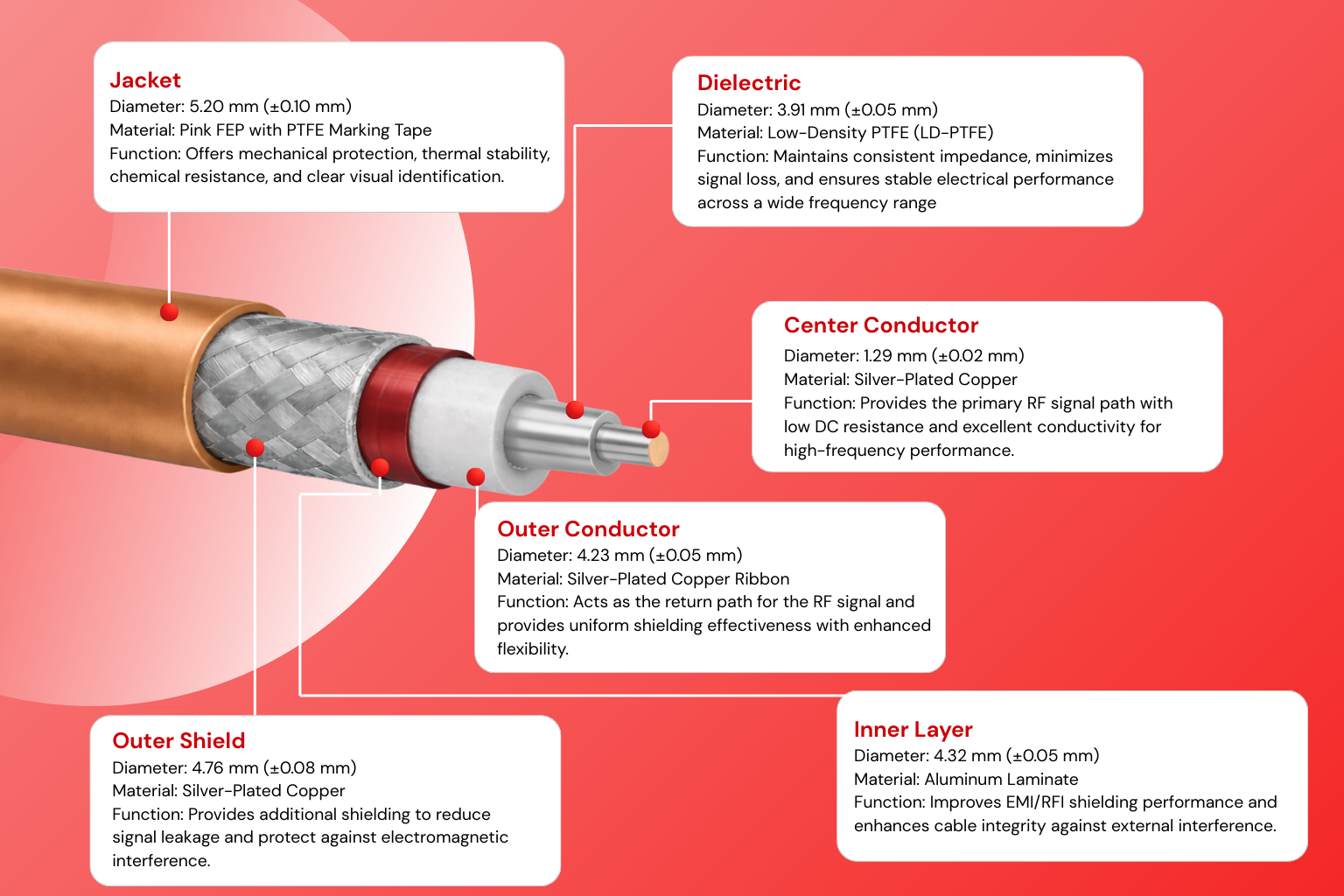 Jacket
Diameter: 5.20 mm (±0.10 mm)
Material: Pink FEP with PTFE Marking Tape
Function: Offers mechanical protection, thermal stability, chemical resistance, and clear visual identification.

Dielectric
Diameter: 3.91 mm (±0.05 mm)
Material: Low-Density PTFE (LD-PTFE)
Function: Maintains consistent impedance, minimizes signal loss, and ensures stable electrical performance across a wide frequency range

Center Conductor
Diameter: 1.29 mm (±0.02 mm)
Material: Silver-Plated Copper
Function: Provides the primary RF signal path with low DC resistance and excellent conductivity for high-frequency performance.

Outer Conductor
Diameter: 4.23 mm (±0.05 mm)
Material: Silver-Plated Copper Ribbon
Function: Acts as the return path for the RF signal and provides uniform shielding effectiveness with enhanced flexibility.

Outer Shield
Diameter: 4.76 mm (±0.08 mm)
Material: Silver-Plated Copper
Function: Provides additional shielding to reduce signal leakage and protect against electromagnetic interference.

Inner Layer
Diameter: 4.32 mm (±0.05 mm)
Material: Aluminum Laminate
Function: Improves EMI/RFI shielding performance and enhances cable integrity against external interference.